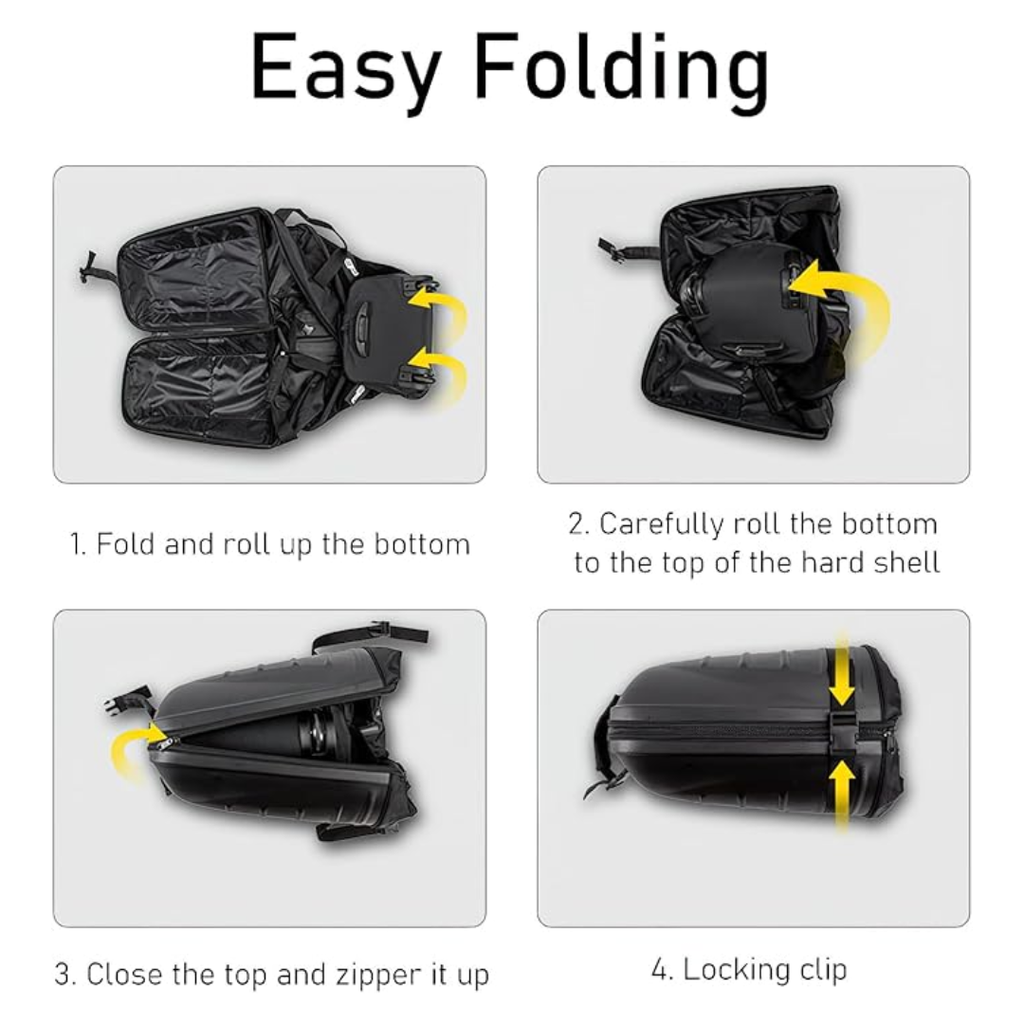 Easy Folding

1. Fold and roll up the bottom

2. Carefully roll the bottom to the top of the hard shell

3. Close the top and zipper it up

4. Locking clip