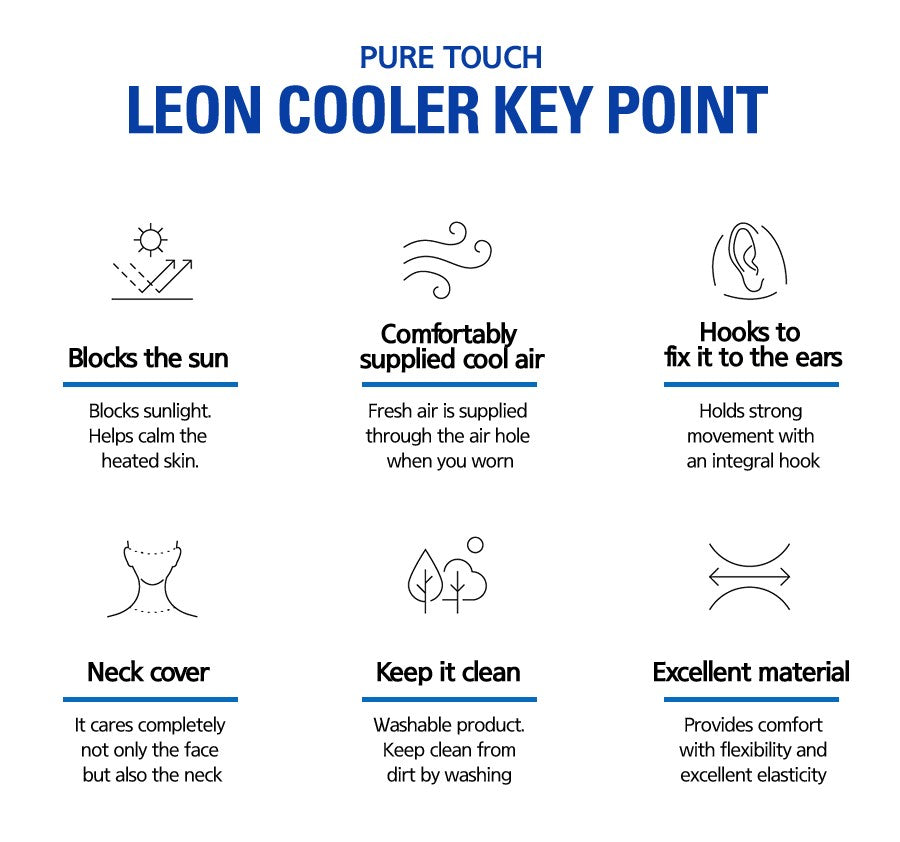 PURE TOUCH
LEON COOLER KEY POINT

Blocks the sun

Blocks sunlight. Helps calm the heated skin.

Comfortably supplied cool air

Fresh air is supplied through the air hole when you worn

Hooks to fix it to the ears

Holds strong movement with an integral hook

Neck cover

It cares completely not only the face but also the neck

Keep it clean

Washable product. Keep clean from dirt by washing

Excellent material

Provides comfort with flexibility and excellent elasticity