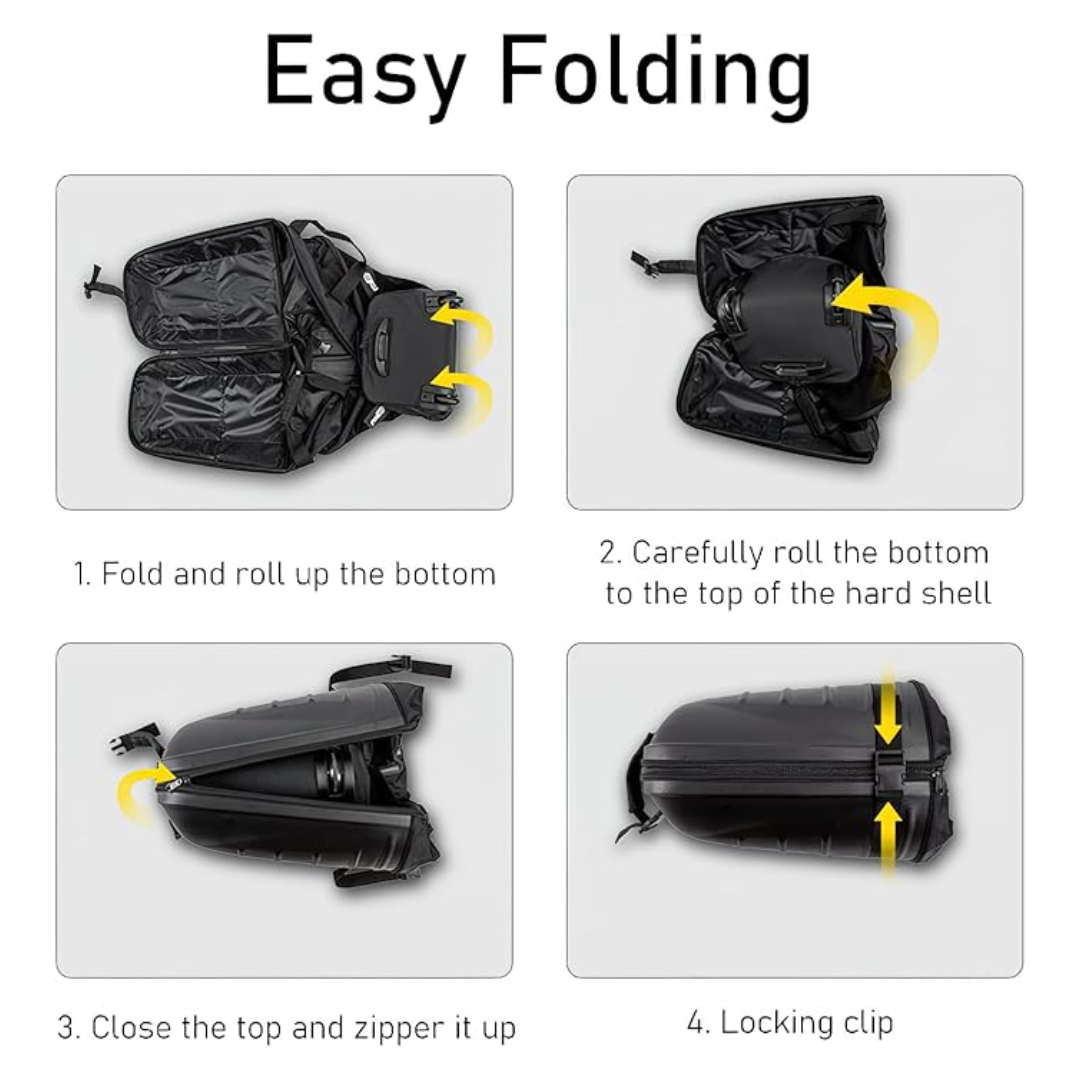 Easy Folding

1. Fold and roll up the bottom

2. Carefully roll the bottom to the top of the hard shell

3. Close the top and zipper it up

4. Locking clip